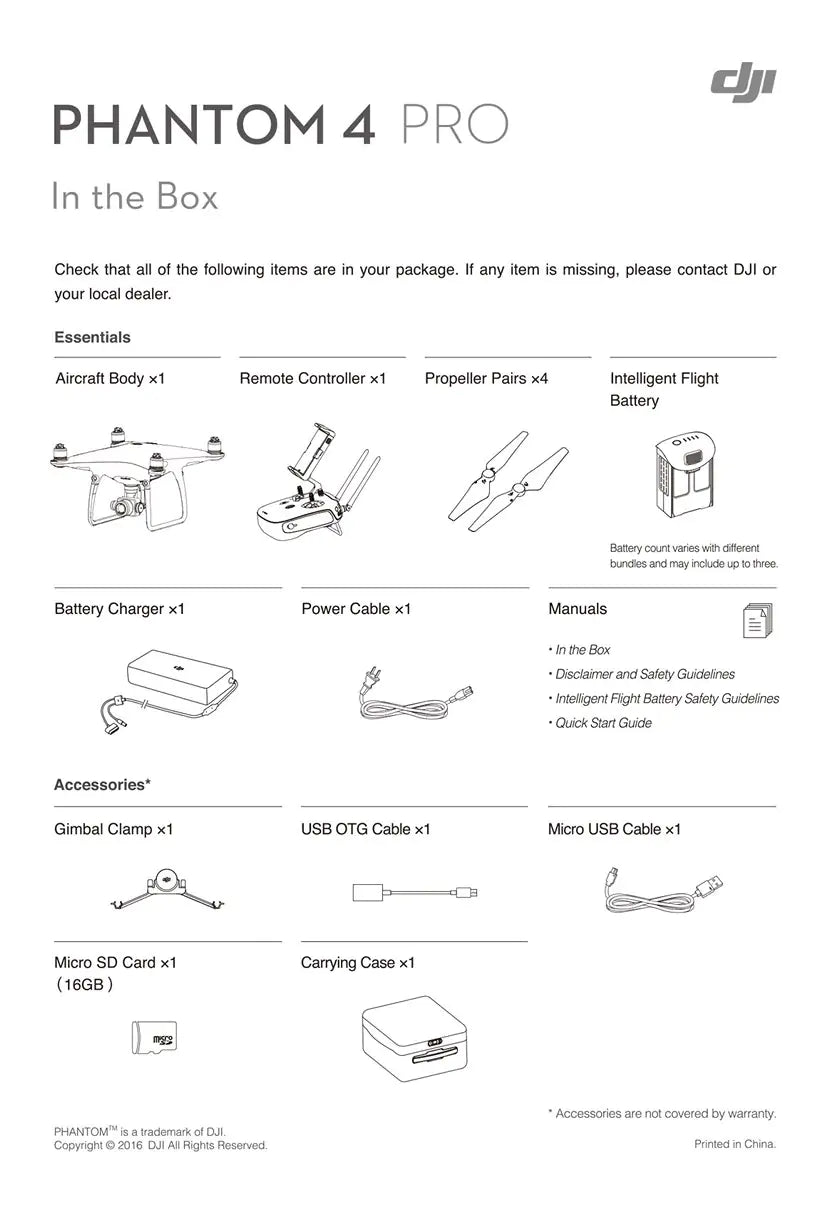 dji

PHANTOM 4 PRO

In the Box

Check that all of the following items are in your package. If any item is missing, please contact DJI or your local dealer.

Essentials

Aircraft Body ×1

Remote Controller ×1

Propeller Pairs ×4

Intelligent Flight Battery

Battery count varies with different bundles and may include up to three.

Battery Charger ×1

Power Cable ×1

Manuals

• In the Box
• Disclaimer and Safety Guidelines
• Intelligent Flight Battery Safety Guidelines
• Quick Start Guide

Accessories*

Gimbal Clamp ×1

USB OTG Cable ×1

Micro USB Cable ×1

Micro SD Card ×1 （16GB）

micro

Carrying Case ×1

* Accessories are not covered by warranty.

PHANTOM™ is a trademark of DJI.
Copyright © 2016 DJI All Rights Reserved.

Printed in China.