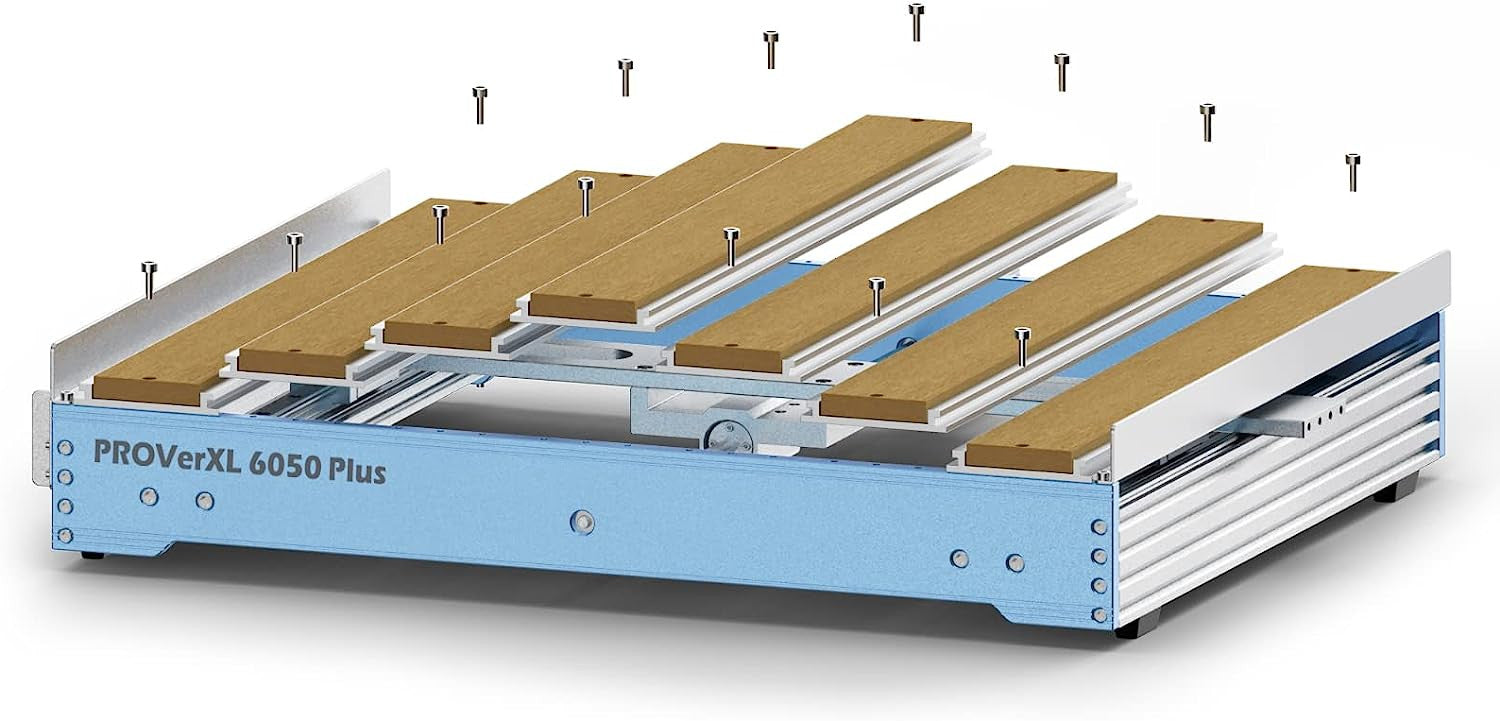 PROVerXL 6050 Plus