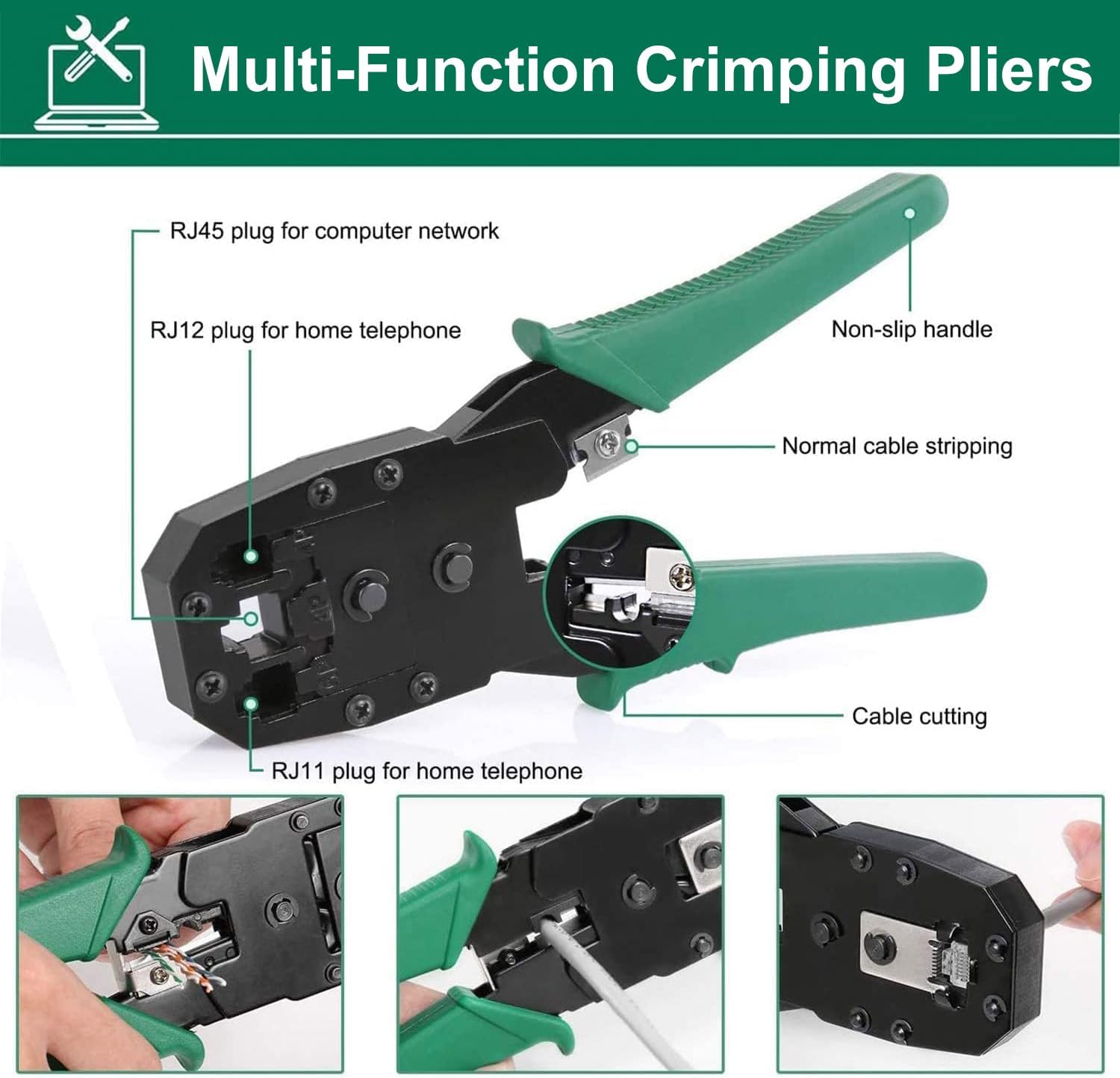 Multi-Function Crimping Pliers

RJ45 plug for computer network

RJ12 plug for home telephone

Non-slip handle

Normal cable stripping

Cable cutting

RJ11 plug for home telephone