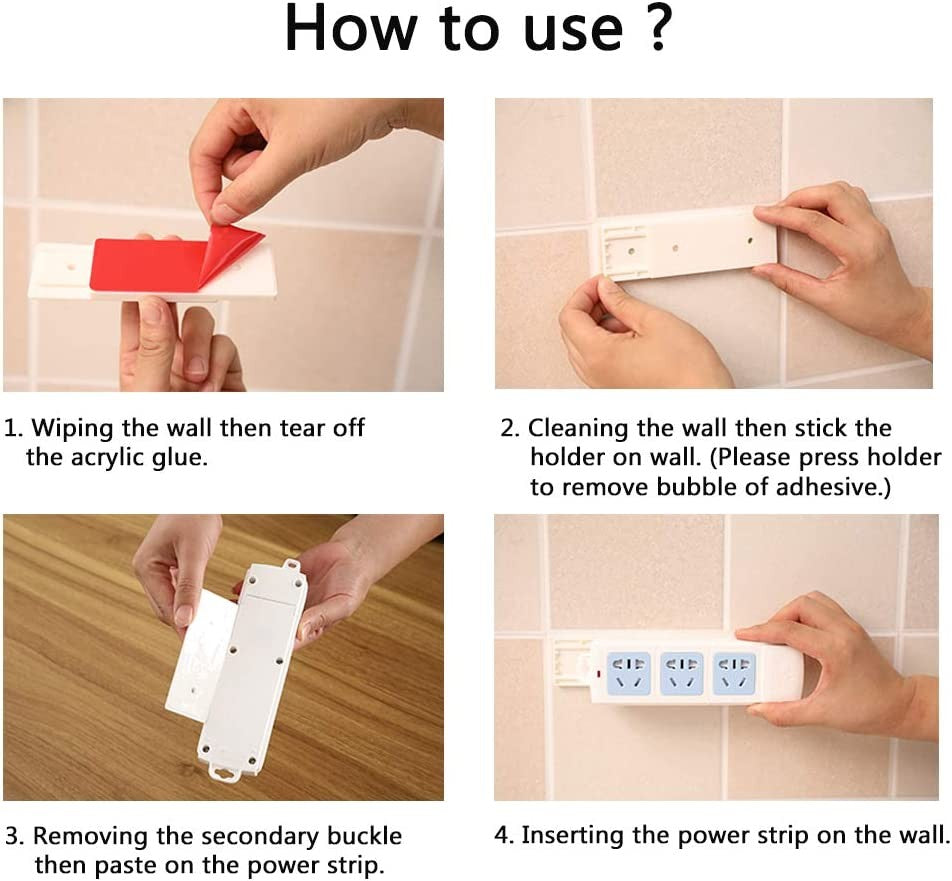 How to use ?

1. Wiping the wall then tear off the acrylic glue.

2. Cleaning the wall then stick the holder on wall. (Please press holder to remove bubble of adhesive.)

3. Removing the secondary buckle then paste on the power strip.

4. Inserting the power strip on the wall.