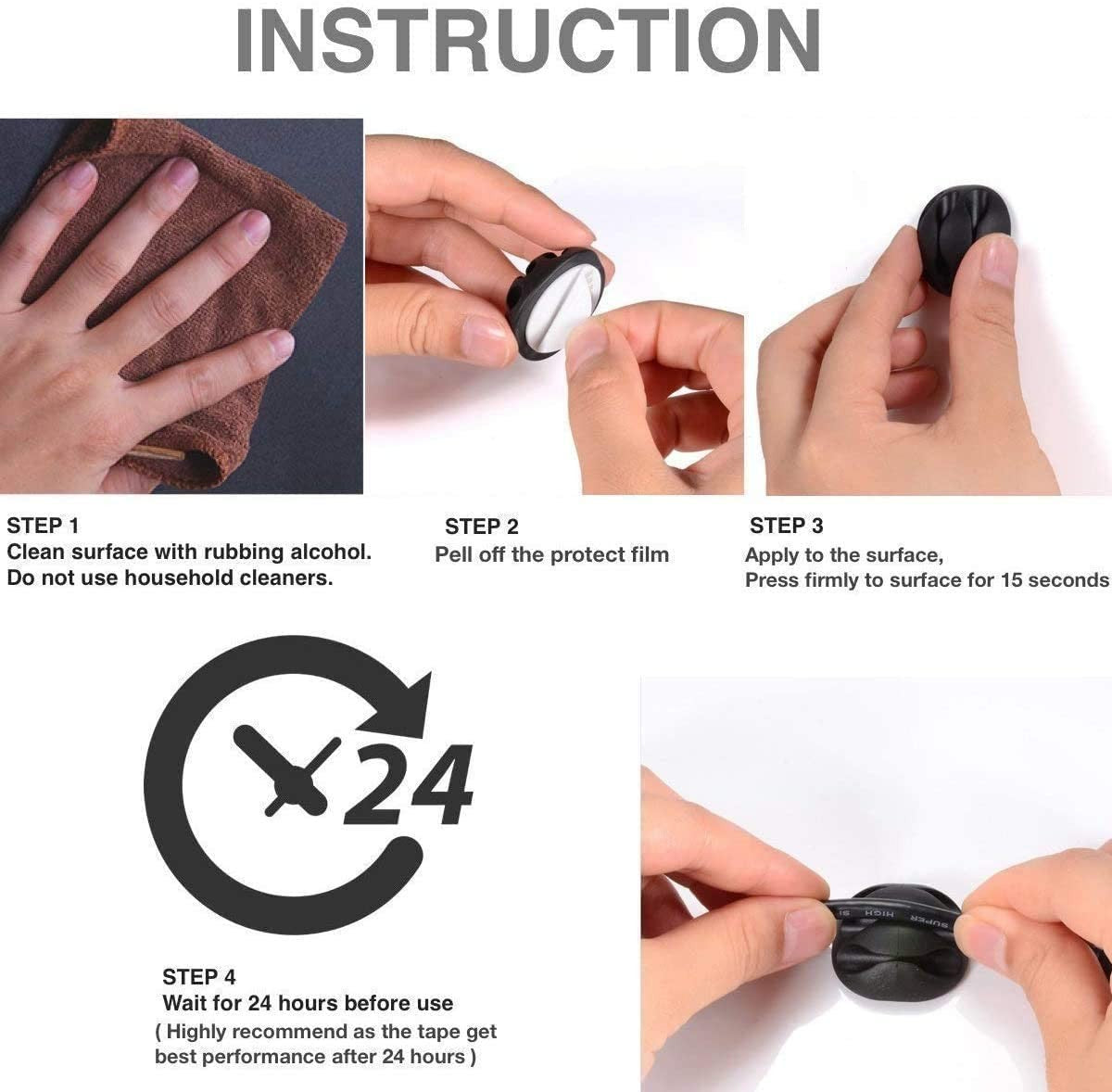 INSTRUCTION

STEP 1
Clean surface with rubbing alcohol.
Do not use household cleaners.

STEP 2
Pell off the protect film

STEP 3
Apply to the surface,
Press firmly to surface for 15 seconds

24

STEP 4
Wait for 24 hours before use
( Highly recommend as the tape get best performance after 24 hours )

SUPER HIGH S