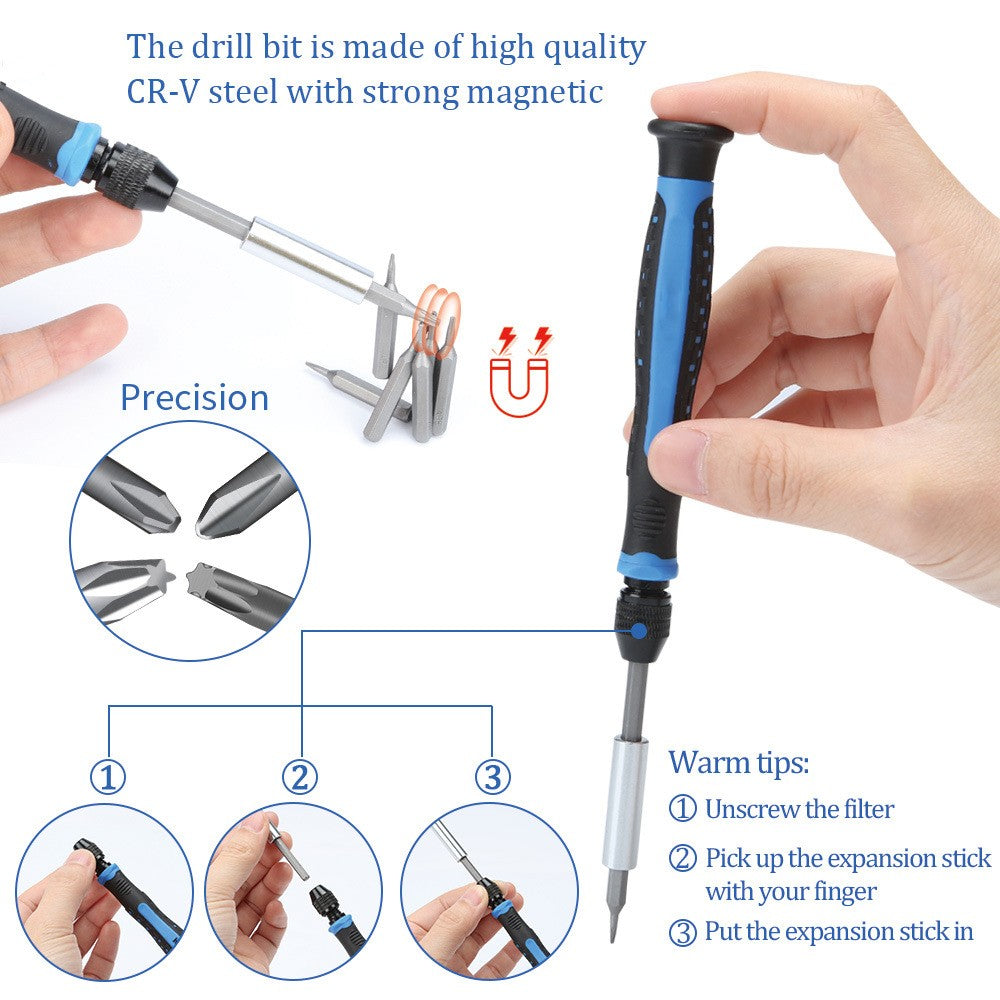 The drill bit is made of high quality CR-V steel with strong magnetic

Precision

①
②
③

Warm tips:
① Unscrew the filter
② Pick up the expansion stick with your finger
③ Put the expansion stick in