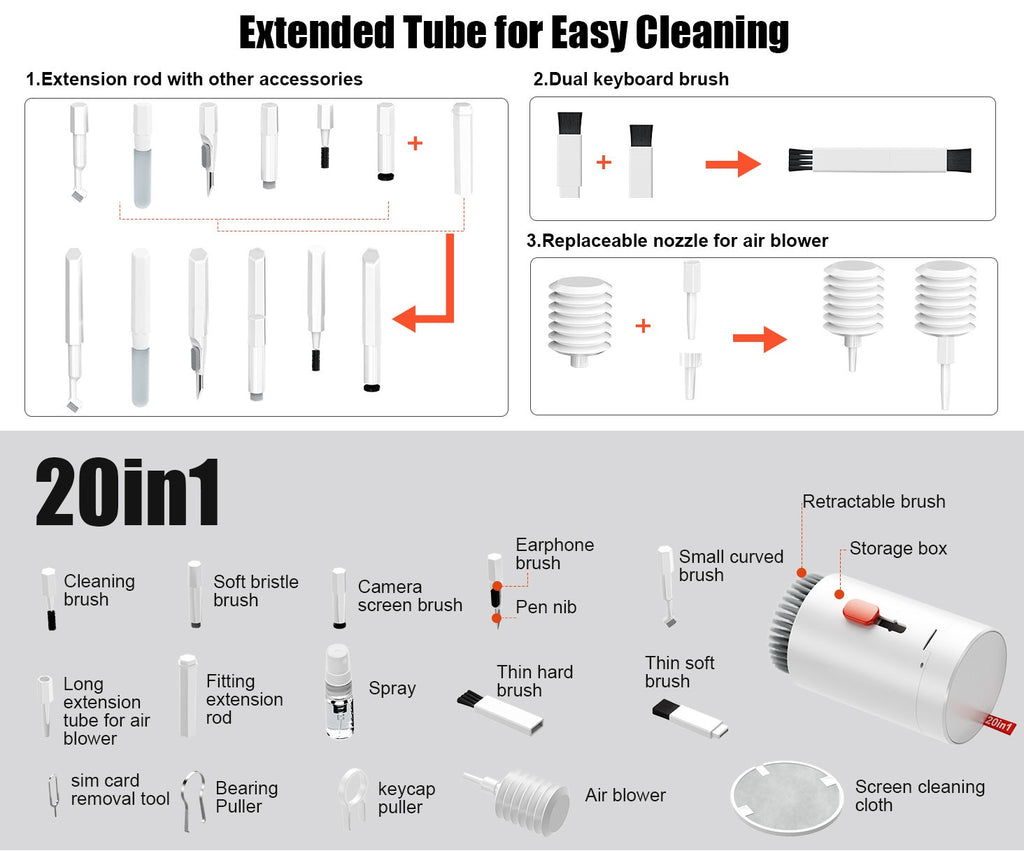 Extended Tube for Easy Cleaning

1.Extension rod with other accessories

2.Dual keyboard brush

3.Replaceable nozzle for air blower

20in1

Cleaning brush

Soft bristle brush

Camera screen brush

Earphone brush

Pen nib

Small curved brush

Retractable brush

Storage box

Long extension tube for air blower

Fitting extension rod

Spray

Thin hard brush

Thin soft brush

20in1

sim card removal tool

Bearing Puller

keycap puller

Air blower

Screen cleaning cloth