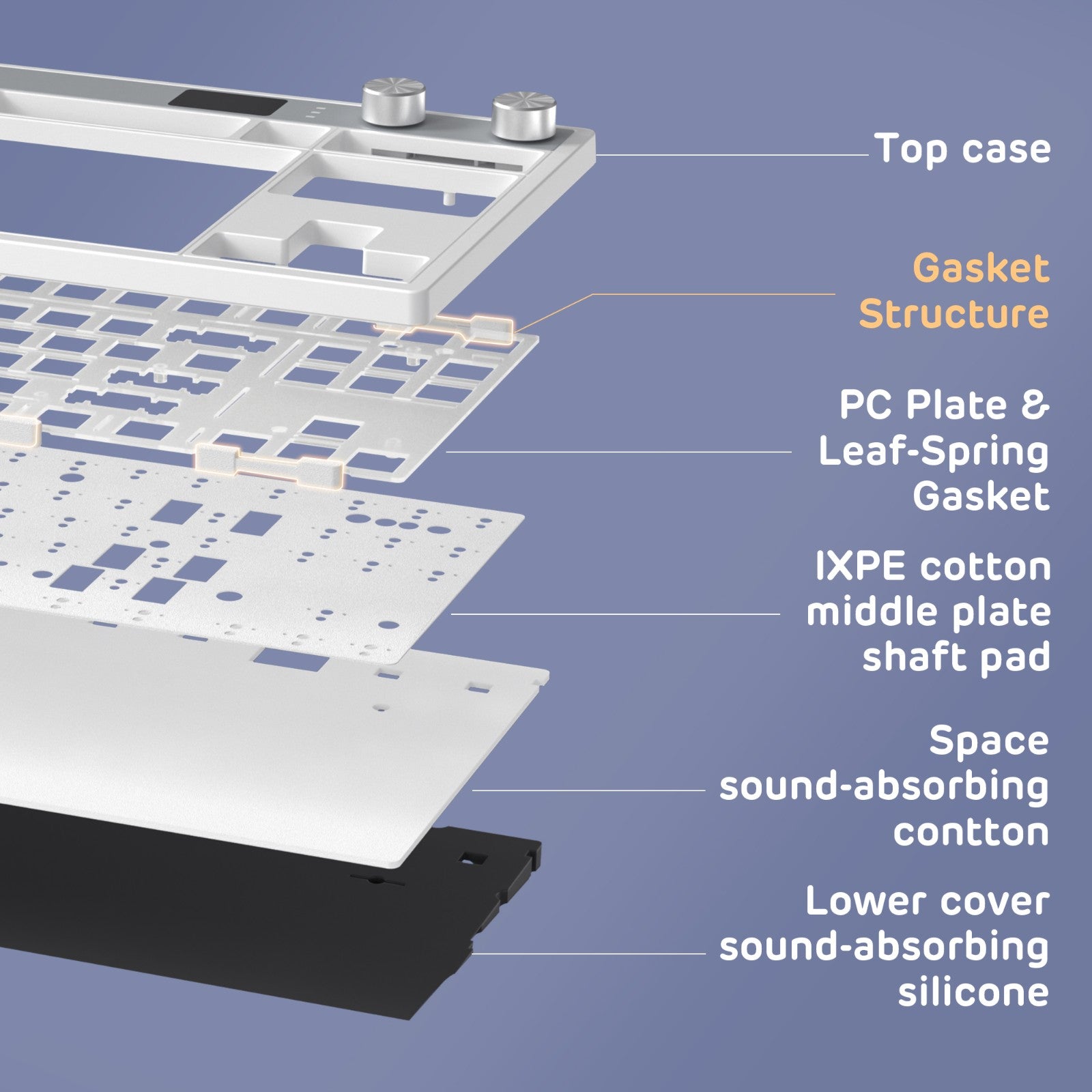 Top case

Gasket Structure

PC Plate & Leaf-Spring Gasket

IXPE cotton middle plate shaft pad

Space sound-absorbing contton

Lower cover sound-absorbing silicone