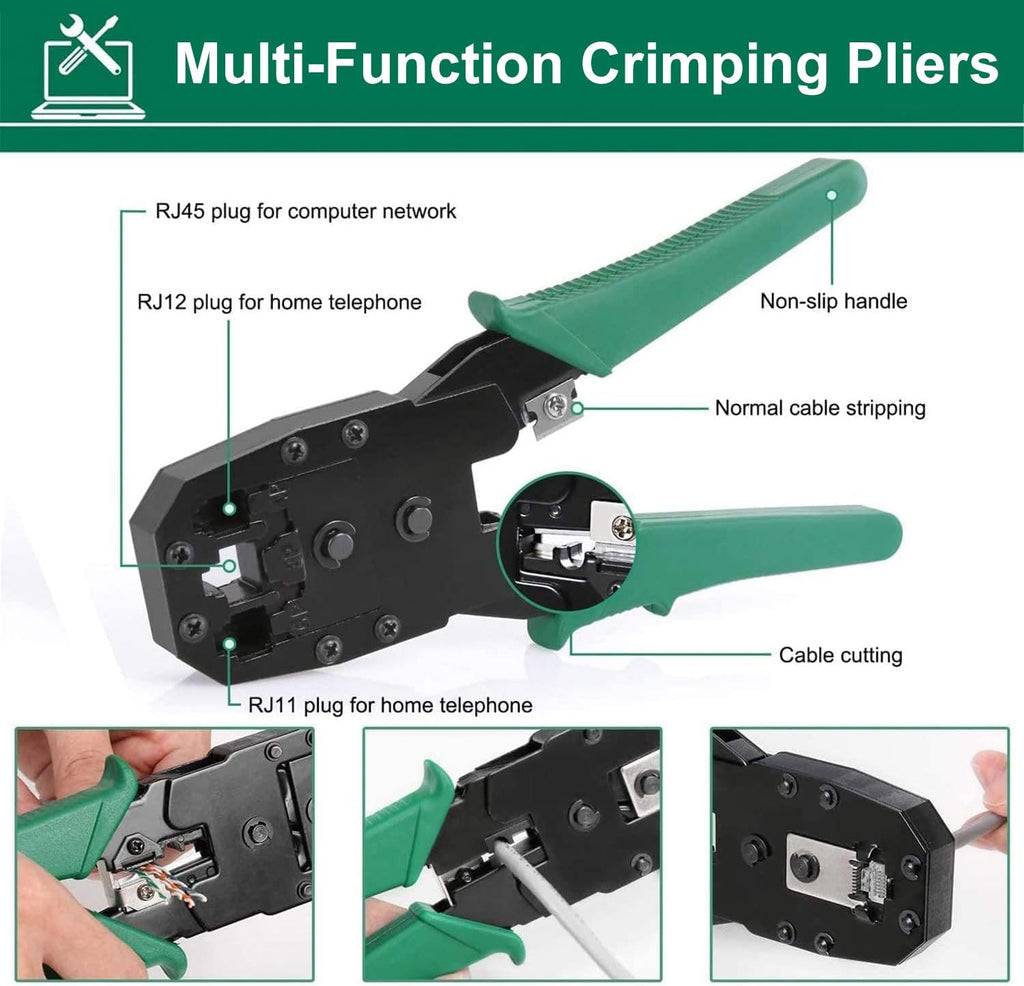 Multi-Function Crimping Pliers

RJ45 plug for computer network

RJ12 plug for home telephone

Non-slip handle

Normal cable stripping

Cable cutting

RJ11 plug for home telephone