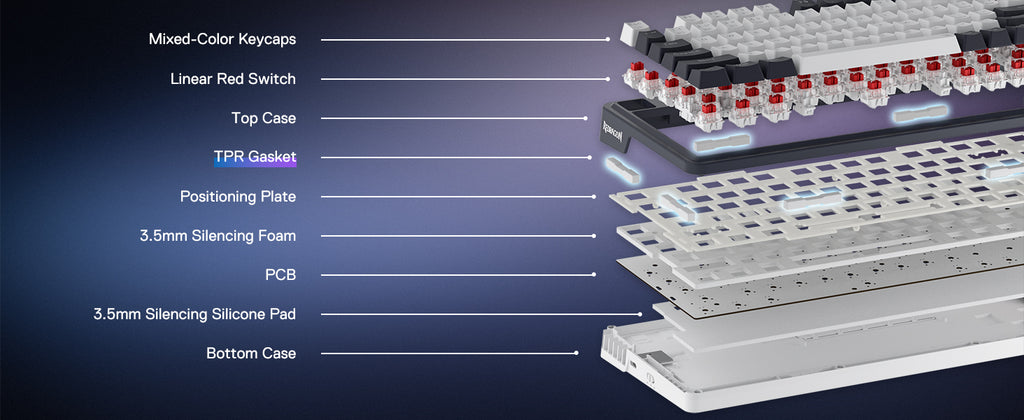 Mixed-Color Keycaps
Linear Red Switch
Top Case
TPR Gasket
Positioning Plate
3.5mm Silencing Foam
PCB
3.5mm Silencing Silicone Pad
Bottom Case
REDRAGON