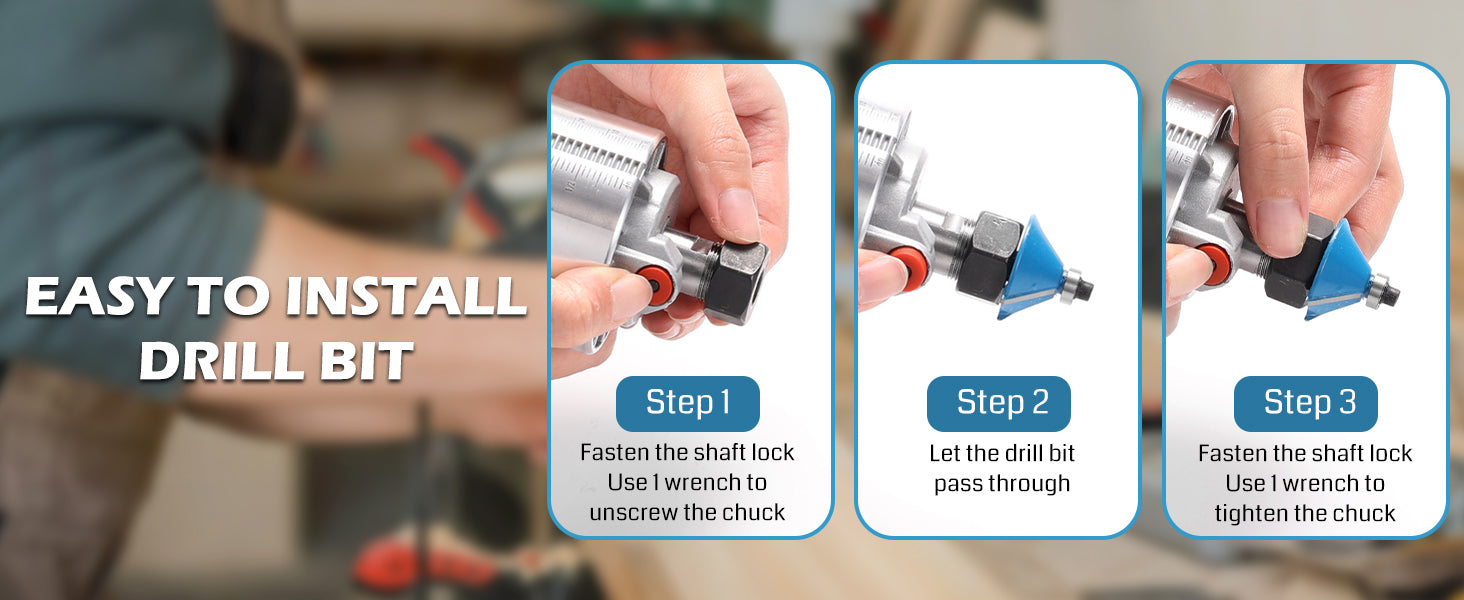 EASY TO INSTALL DRILL BIT

Step 1
Fasten the shaft lock
Use 1 wrench to unscrew the chuck

Step 2
Let the drill bit pass through

Step 3
Fasten the shaft lock
Use 1 wrench to tighten the chuck