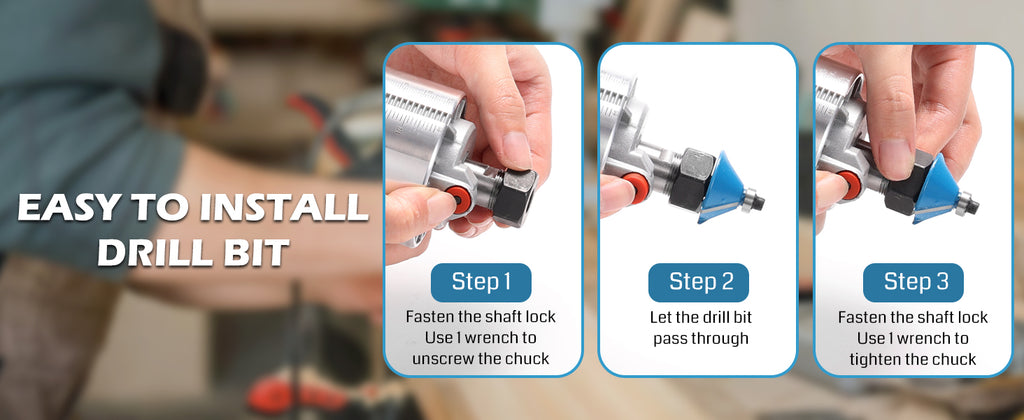 EASY TO INSTALL DRILL BIT

Step 1
Fasten the shaft lock
Use 1 wrench to unscrew the chuck

Step 2
Let the drill bit pass through

Step 3
Fasten the shaft lock
Use 1 wrench to tighten the chuck